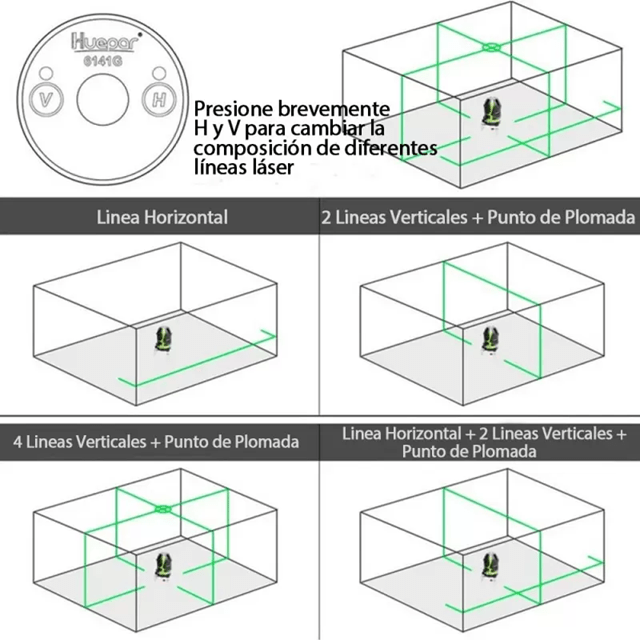 Huepar
6141G

V

H

Presione brevemente H y V para cambiar la composición de diferentes líneas láser

Linea Horizontal

2 Lineas Verticales + Punto de Plomada

4 Lineas Verticales + Punto de Plomada

Linea Horizontal + 2 Lineas Verticales + Punto de Plomada