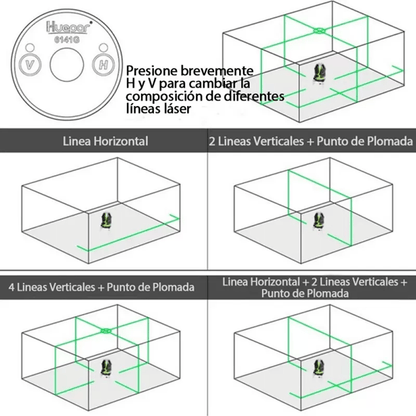 Huepar
6141G

V

H

Presione brevemente H y V para cambiar la composición de diferentes líneas láser

Linea Horizontal

2 Lineas Verticales + Punto de Plomada

4 Lineas Verticales + Punto de Plomada

Linea Horizontal + 2 Lineas Verticales + Punto de Plomada